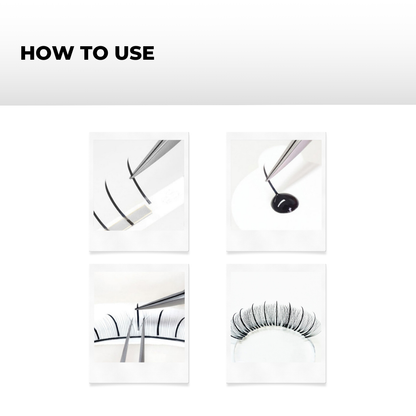 HOW TO USE