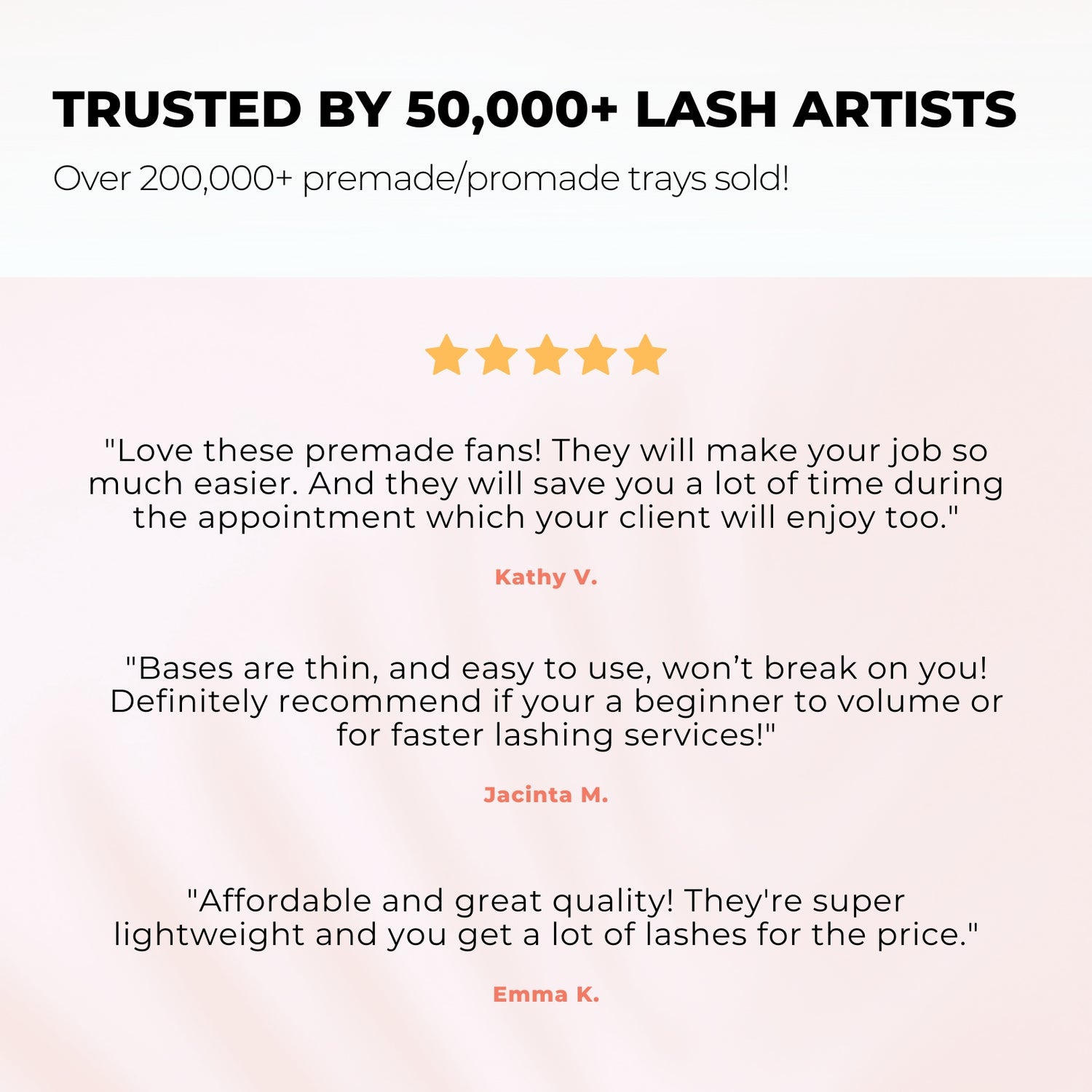 TRUSTED BY 50,000+ LASH ARTISTS

Over 200,000+ premade/promade trays sold!

"Love these premade fans! They will make your job so much easier. And they will save you a lot of time during the appointment which your client will enjoy too."

Kathy V.

"Bases are thin, and easy to use, won't break on you! Definitely recommend if your a beginner to volume or for faster lashing services!"

Jacinta M.

"Affordable and great quality! They're super lightweight and you get a lot of lashes for the price."

Emma K.